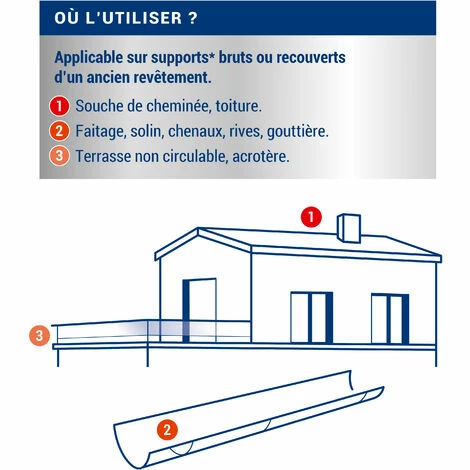 OÙ L'UTILISER ?

Applicable sur supports* bruts ou recouverts d'un ancien revêtement.

1 Souche de cheminée, toiture.
2 Faitage, solin, chenaux, rives, gouttière.
3 Terrasse non circulable, acrotère.

1

3

2