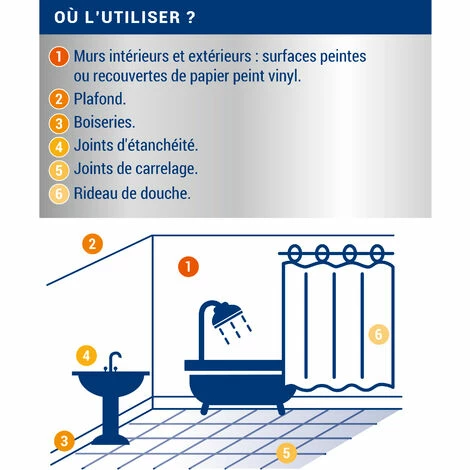 OÙ L'UTILISER ?

1 Murs intérieurs et extérieurs : surfaces peintes ou recouvertes de papier peint vinyl.
2 Plafond.
3 Boiseries.
4 Joints d'étanchéité.
5 Joints de carrelage.
6 Rideau de douche.

2
1
6
4
3
5